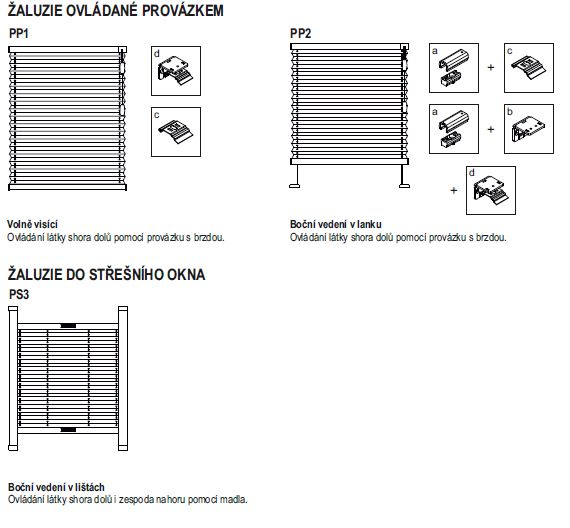 ŽALUZIE OVLÁDANÉ PROVÁZKEM

PP1

d

c

Volně visící
Ovládání látky shora dolů pomocí provázku s brzdou.

PP2

a

+

c

a

+

b

+

d

Boční vedení v lanku
Ovládání látky shora dolů pomocí provázku s brzdou.

ŽALUZIE DO STŘEŠNÍHO OKNA

PS3

Boční vedení v lištách
Ovládání látky shora dolů i zespoda nahoru pomocí madla.