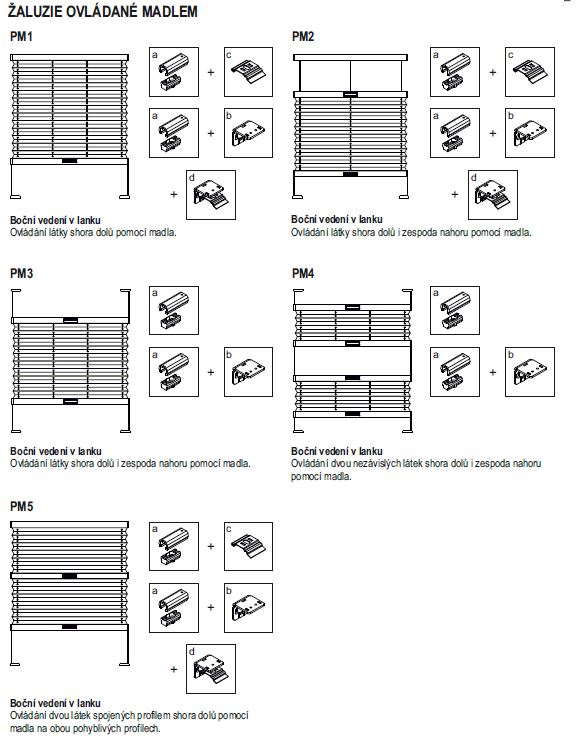 ŽALUZIE OVLÁDANÉ MADLEM

PM1

a + c

a + b

+ d

Boční vedení v lanku
Ovládání látky shora dolů pomocí madla.

PM2

a + c

a + b

+ d

Boční vedení v lanku
Ovládání látky shora dolů i zespoda nahoru pomocí madla.

PM3

a

a + b

Boční vedení v lanku
Ovládání látky shora dolů i zespoda nahoru pomocí madla.

PM4

a

a + b

Boční vedení v lanku
Ovládání dvou nezávislých látek shora dolů i zespoda nahoru pomocí madla.

PM5

a + c

a + b

+ d

Boční vedení v lanku
Ovládání dvou látek spojených profilem shora dolů pomocí madla na obou pohyblivých profilech.